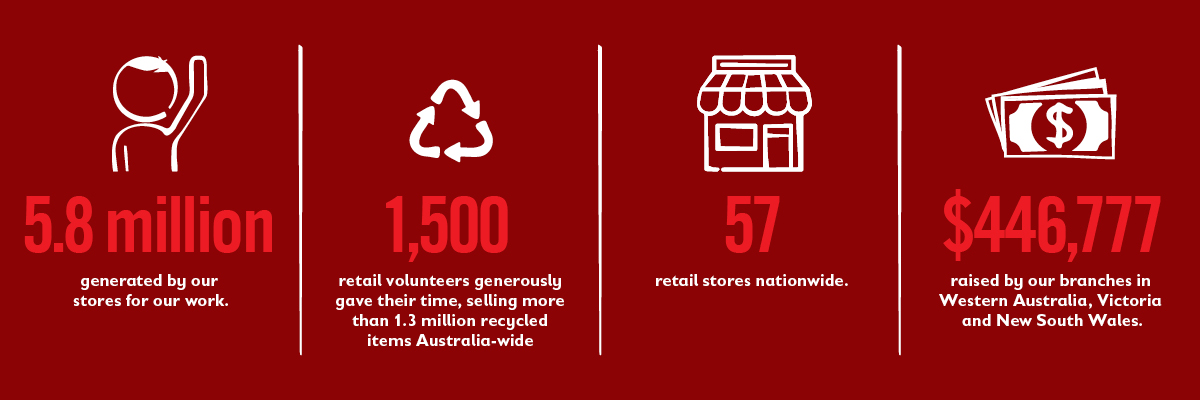 5.8 million

generated by our stores for our work.

1,500

retail volunteers generously gave their time, selling more than 1.3 million recycled items Australia-wide

57

retail stores nationwide.

$446,777

raised by our branches in Western Australia, Victoria and New South Wales.