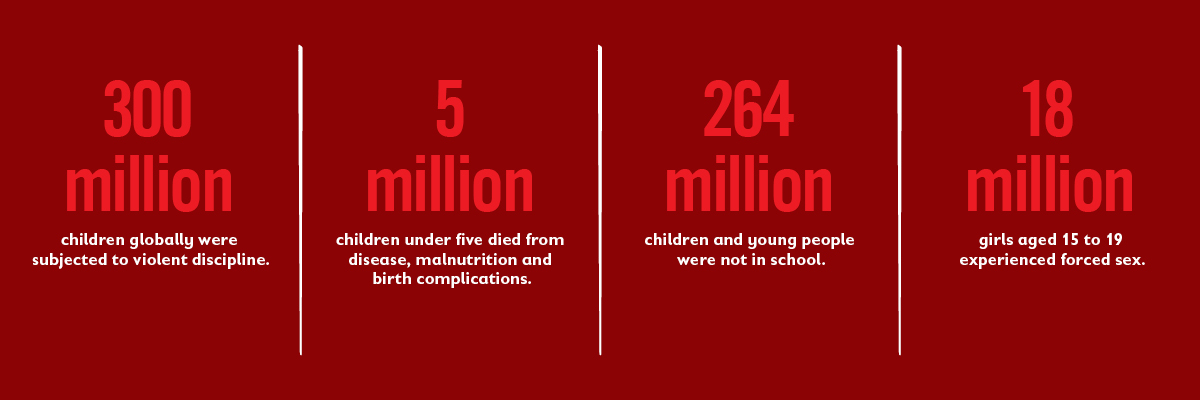 300 million

children globally were subjected to violent discipline.

5 million

children under five died from disease, malnutrition and birth complications.

264 million

children and young people were not in school.

18 million

girls aged 15 to 19 experienced forced sex.