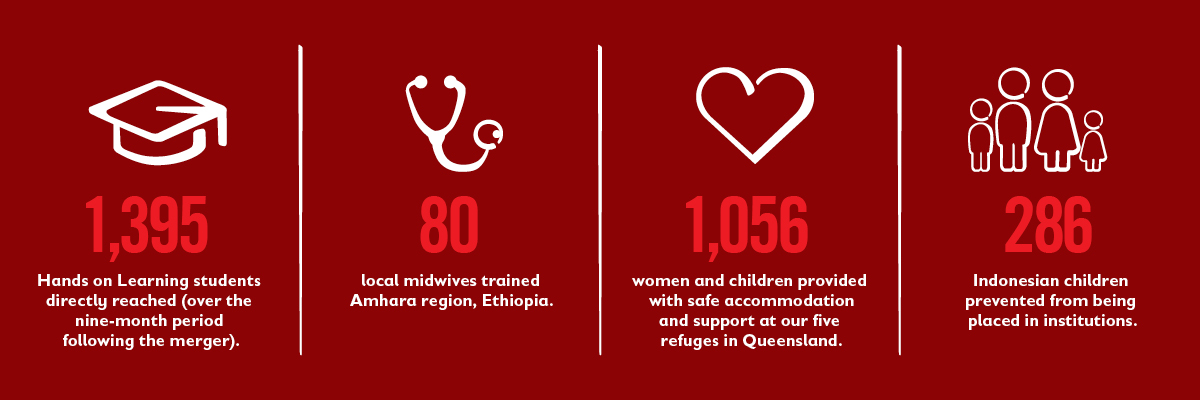 1,395

Hands on Learning students directly reached (over the nine-month period following the merger).

80

local midwives trained Amhara region, Ethiopia.

1,056

women and children provided with safe accommodation and support at our five refuges in Queensland.

286

Indonesian children prevented from being placed in institutions.